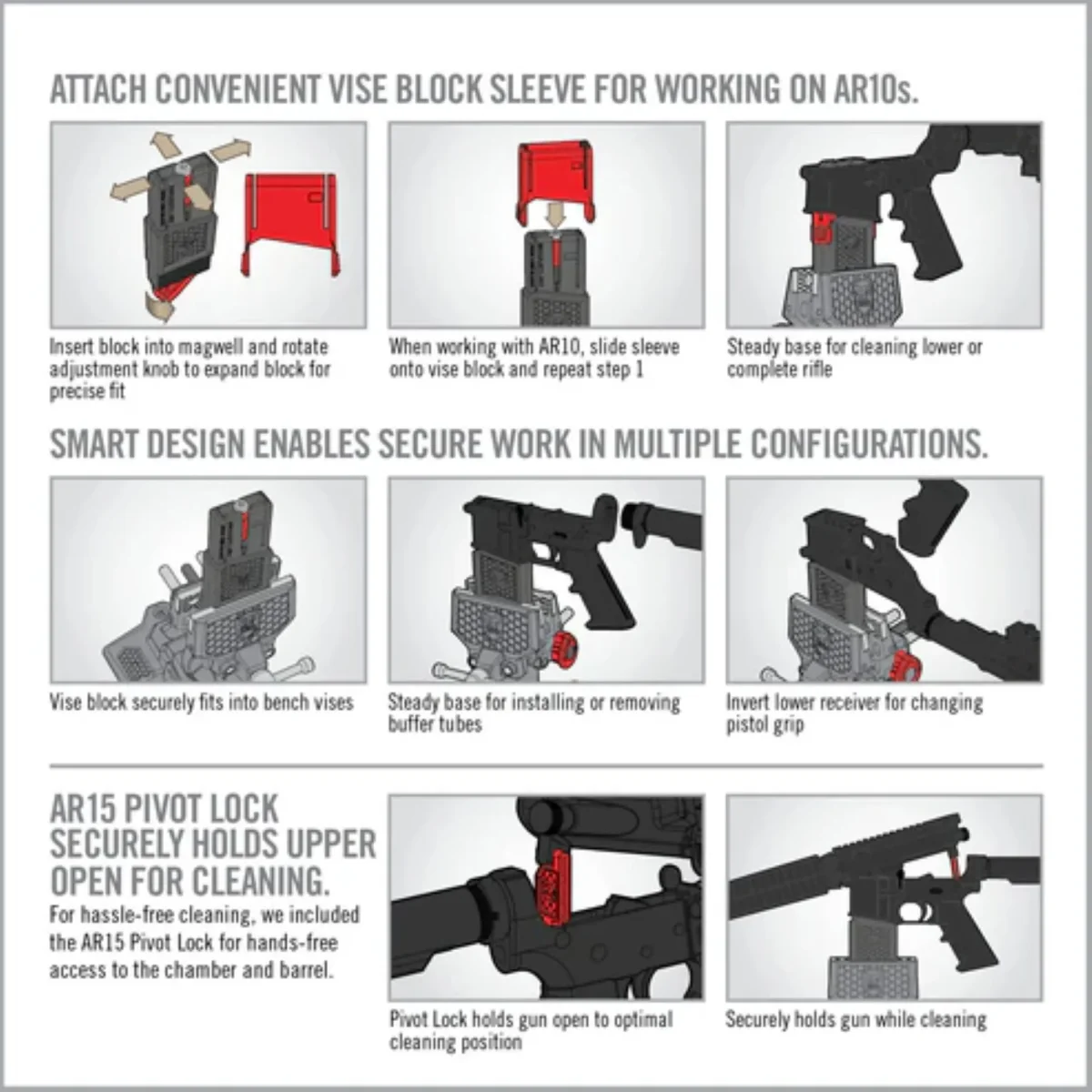 ATTACH CONVENIENT VISE BLOCK SLEEVE FOR WORKING ON AR10s.

Insert block into magwell and rotate adjustment knob to expand block for precise fit

When working with AR10, slide sleeve onto vise block and repeat step 1

Steady base for cleaning lower or complete rifle

SMART DESIGN ENABLES SECURE WORK IN MULTIPLE CONFIGURATIONS.

Vise block securely fits into bench vises

Steady base for installing or removing buffer tubes

Invert lower receiver for changing pistol grip

AR15 PIVOT LOCK SECURELY HOLDS UPPER OPEN FOR CLEANING.

For hassle-free cleaning, we included the AR15 Pivot Lock for hands-free access to the chamber and barrel.

Pivot Lock holds gun open to optimal cleaning position

Securely holds gun while cleaning